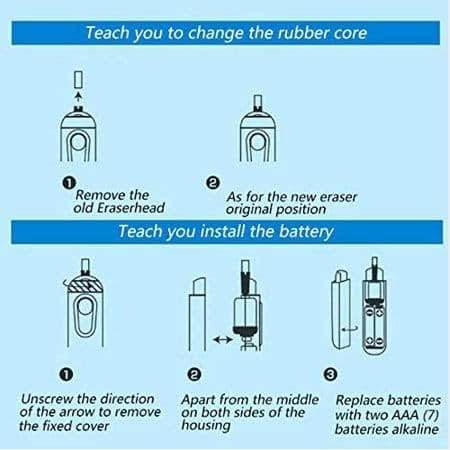 Teach you to change the rubber core

❶ Remove the old Eraserhead

❷ As for the new eraser original position

Teach you install the battery

❶ Unscrew the direction of the arrow to remove the fixed cover

❷ Apart from the middle on both sides of the housing

❸ Replace batteries with two AAA (7) batteries alkaline